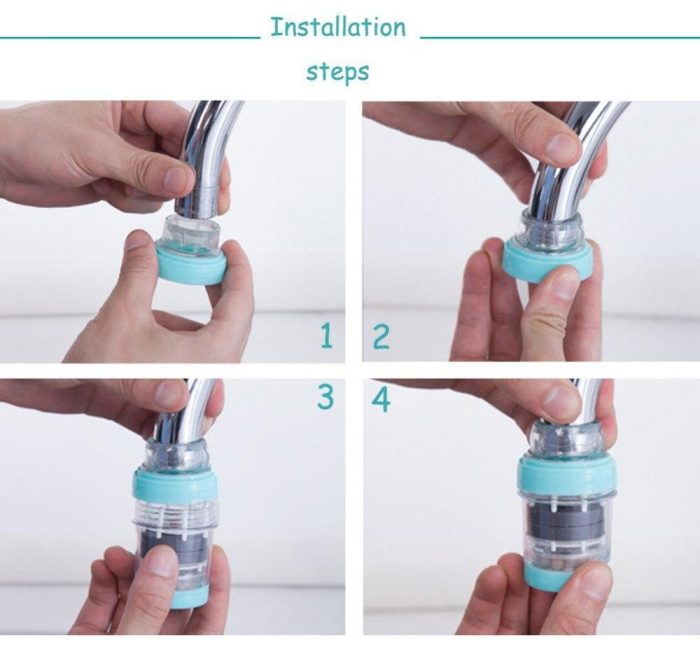 Installation
steps

1

2

3

4